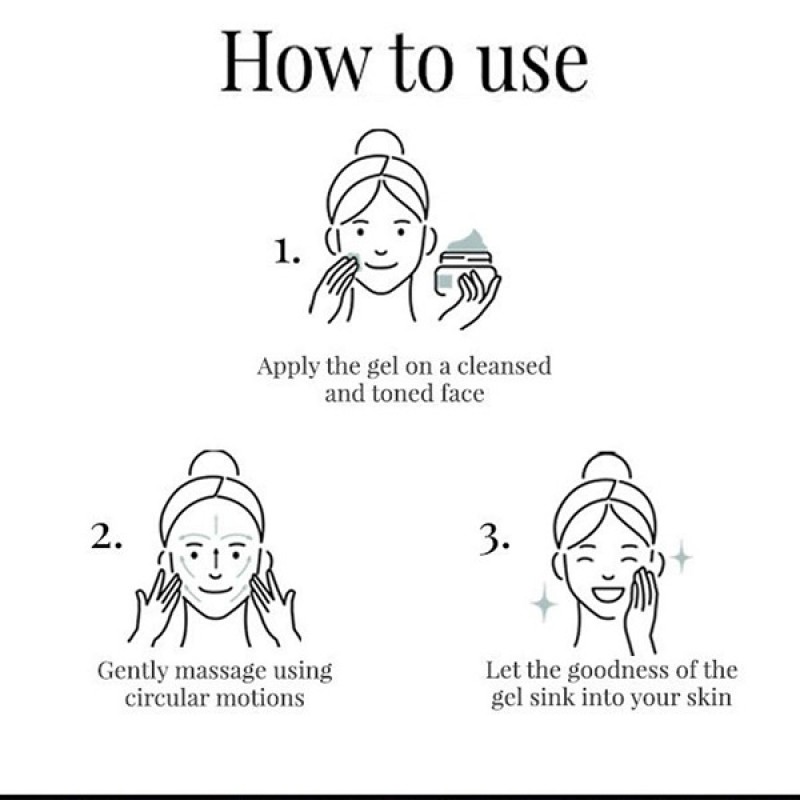 How to use

1.

Apply the gel on a cleansed and toned face

2.

Gently massage using circular motions

3.

Let the goodness of the gel sink into your skin